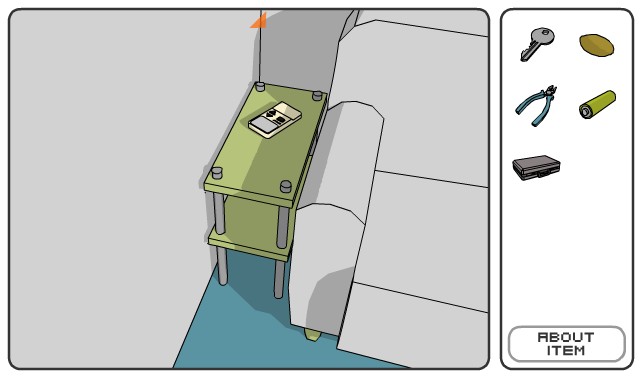 ABOUT ITEM