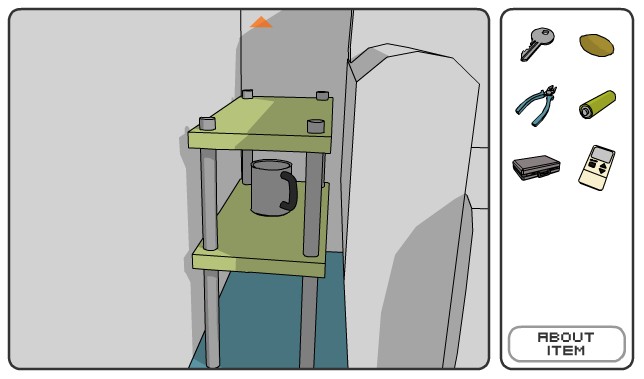 ABOUT ITEM