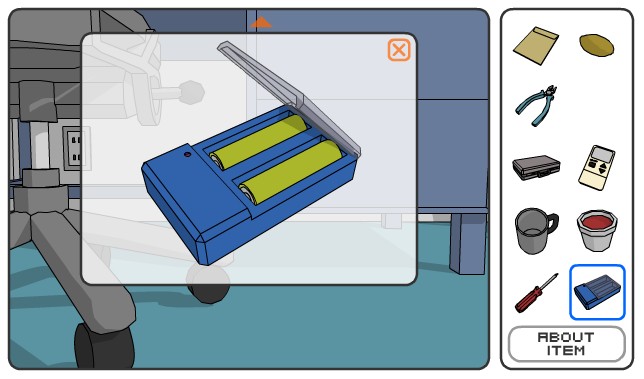 ABOUT ITEM