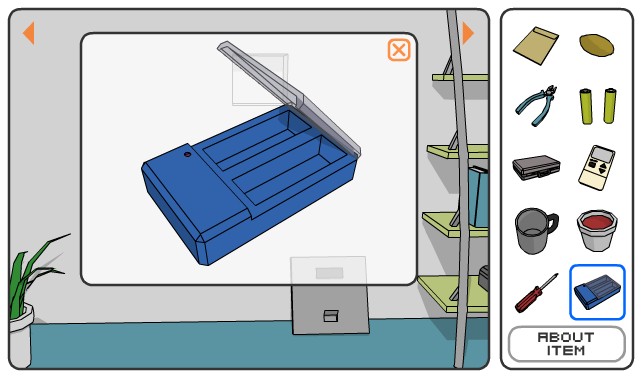 ABOUT ITEM