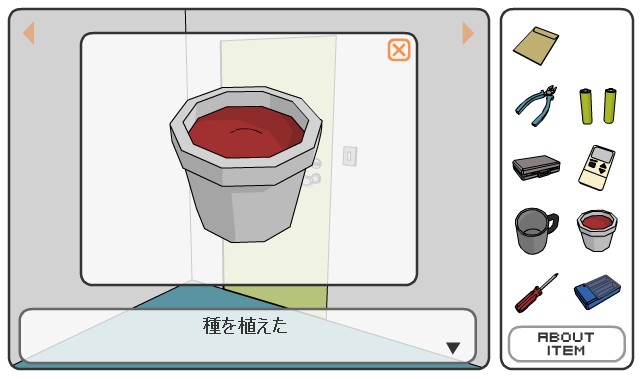 種を植えた

ABOUT ITEM