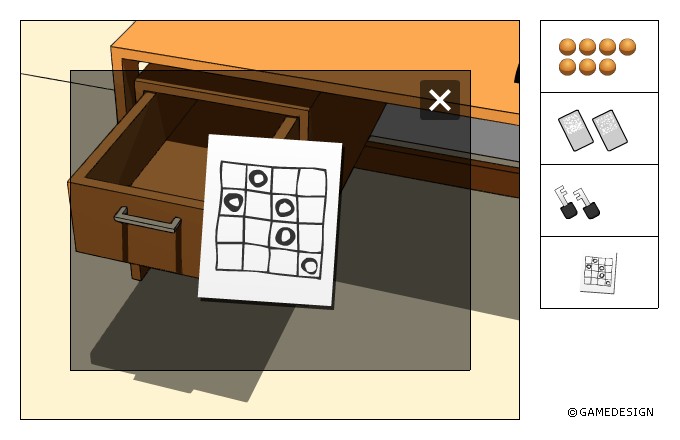 ©GAMEDESIGN